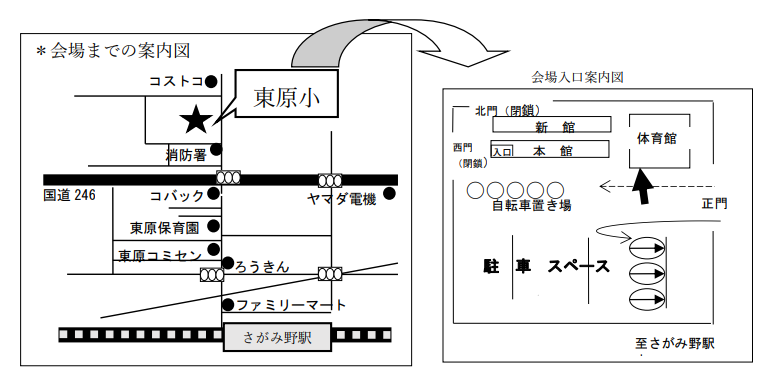 ＊会場までの案内図

コストコ

東原小

消防署

国道 246

コバック

ヤマダ電機

東原保育園

東原コミセン

ろうきん

ファミリーマート

さがみ野駅

会場入口案内図

北門（閉鎖）

新　館

西門（閉鎖）

入口　本　館

体育館

自転車置き場

正門

駐　車　スペース

至さがみ野駅